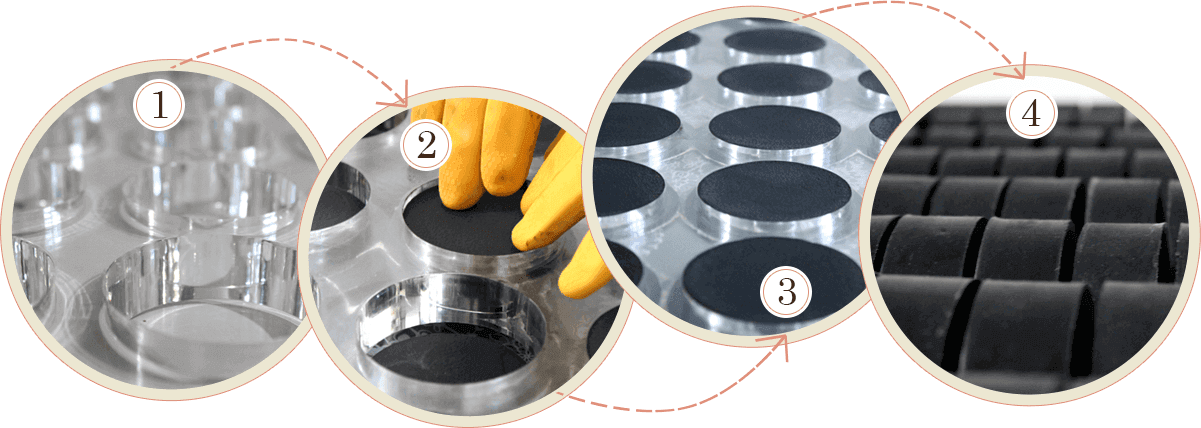 1

2

3

4